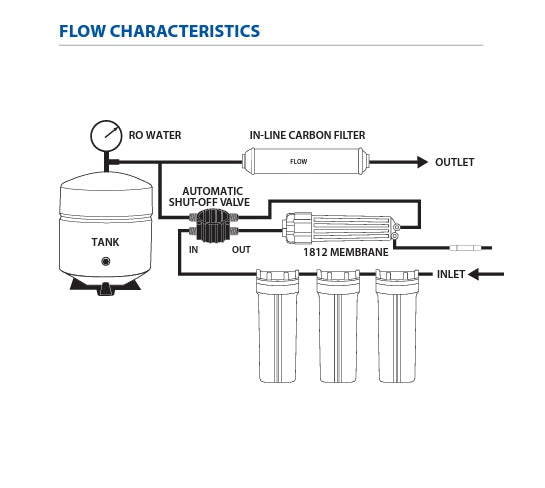 FLOW CHARACTERISTICS

RO WATER

IN-LINE CARBON FILTER

FLOW

OUTLET

AUTOMATIC SHUT-OFF VALVE

TANK

IN

OUT

1812 MEMBRANE

INLET