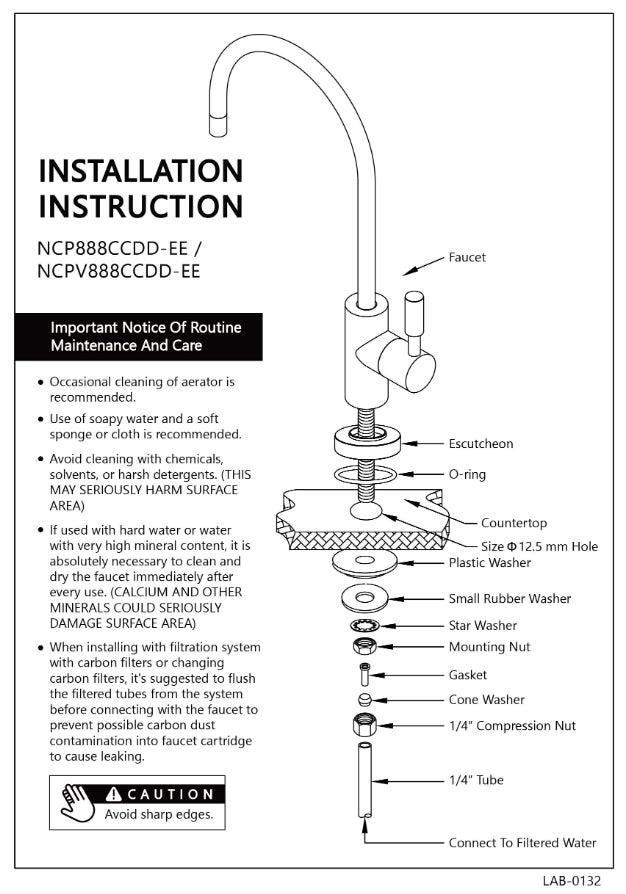 INSTALLATION INSTRUCTION

NCP888CCDD-EE / NCPV888CCDD-EE

Important Notice Of Routine Maintenance And Care

• Occasional cleaning of aerator is recommended.

• Use of soapy water and a soft sponge or cloth is recommended.

• Avoid cleaning with chemicals, solvents, or harsh detergents. (THIS MAY SERIOUSLY HARM SURFACE AREA)

• If used with hard water or water with very high mineral content, it is absolutely necessary to clean and dry the faucet immediately after every use. (CALCIUM AND OTHER MINERALS COULD SERIOUSLY DAMAGE SURFACE AREA)

• When installing with filtration system with carbon filters or changing carbon filters, it's suggested to flush the filtered tubes from the system before connecting with the faucet to prevent possible carbon dust contamination into faucet cartridge to cause leaking.

CAUTION
Avoid sharp edges.

Faucet
Escutcheon
O-ring
Countertop
Size Φ12.5 mm Hole
Plastic Washer
Small Rubber Washer
Star Washer
Mounting Nut
Gasket
Cone Washer
1/4" Compression Nut
1/4" Tube
Connect To Filtered Water

LAB-0132